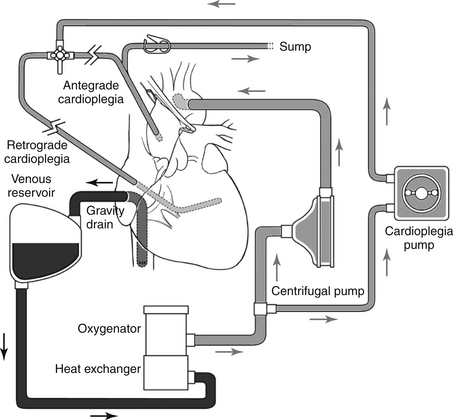 Sump

Antegrade cardioplegia

Retrograde cardioplegia

Venous reservoir

Gravity drain

Cardioplegia pump

Centrifugal pump

Oxygenator

Heat exchanger