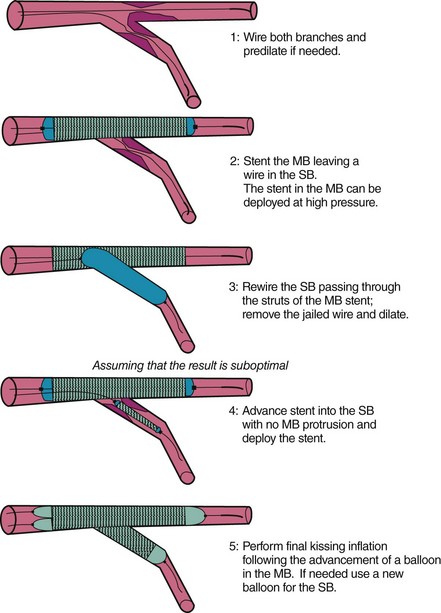 1: Wire both branches and predilate if needed.

2: Stent the MB leaving a wire in the SB.
The stent in the MB can be deployed at high pressure.

3: Rewire the SB passing through the struts of the MB stent; remove the jailed wire and dilate.

Assuming that the result is suboptimal

4: Advance stent into the SB with no MB protrusion and deploy the stent.

5: Perform final kissing inflation following the advancement of a balloon in the MB. If needed use a new balloon for the SB.