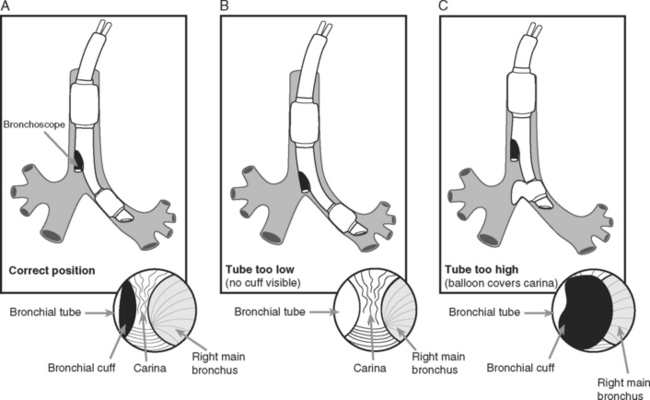 A

Bronchoscope

Correct position

Bronchial tube

Bronchial cuff

Carina

Right main bronchus

B

Tube too low
(no cuff visible)

Bronchial tube

Carina

Right main bronchus

C

Tube too high
(balloon covers carina)

Bronchial tube

Bronchial cuff

Right main bronchus