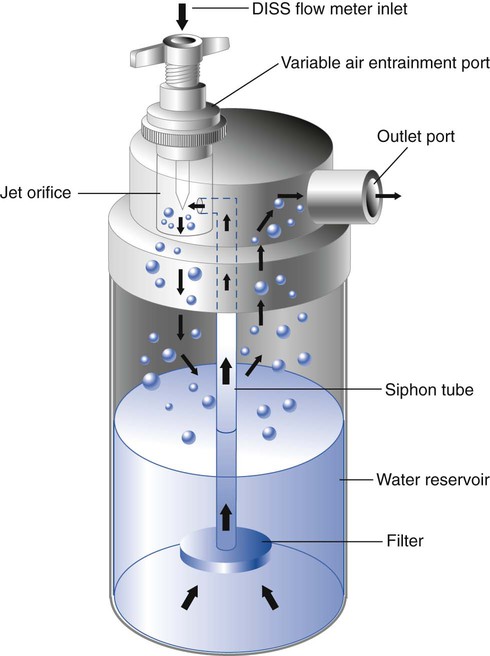 DISS flow meter inlet
Variable air entrainment port
Outlet port
Jet orifice
Siphon tube
Water reservoir
Filter