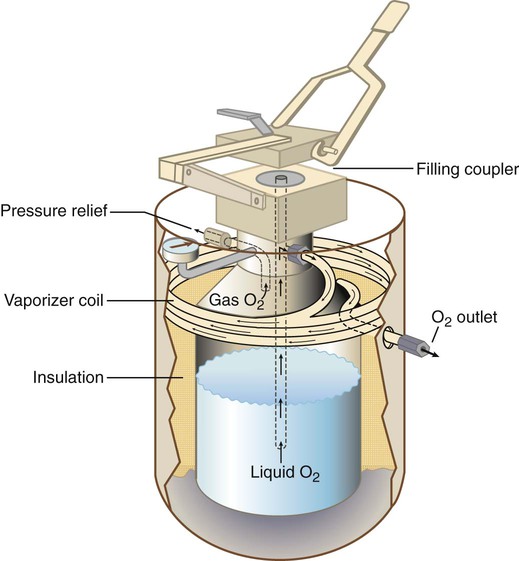 Filling coupler

Pressure relief

Vaporizer coil

Gas $O_2$

$O_2$ outlet

Insulation

Liquid $O_2$