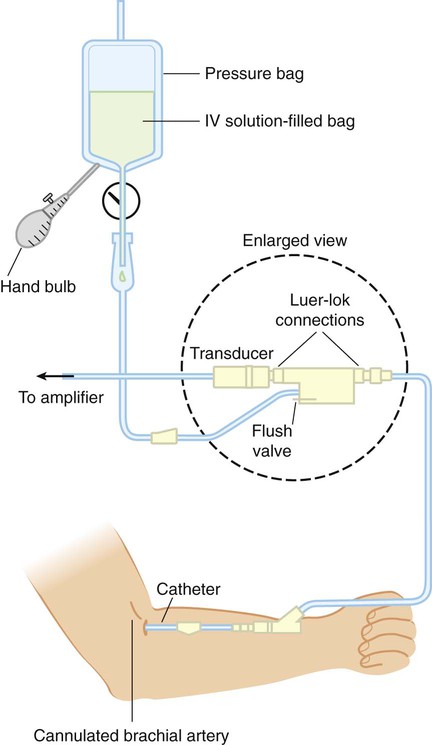 Pressure bag

IV solution-filled bag

Hand bulb

Enlarged view

Luer-lok connections

Transducer

To amplifier

Flush valve

Catheter

Cannulated brachial artery