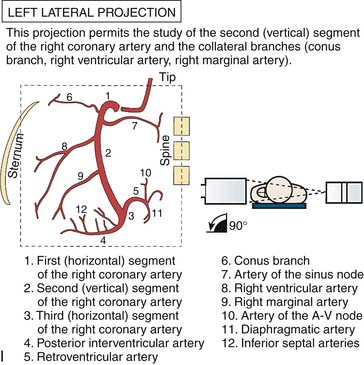 LEFT LATERAL PROJECTION

This projection permits the study of the second (vertical) segment of the right coronary artery and the collateral branches (conus branch, right ventricular artery, right marginal artery).

Tip
6
1
7
Sternum
8
2
Spine
9
10
5
12
3
11
4
90°

1. First (horizontal) segment of the right coronary artery
2. Second (vertical) segment of the right coronary artery
3. Third (horizontal) segment of the right coronary artery
4. Posterior interventricular artery
5. Retroventricular artery

6. Conus branch
7. Artery of the sinus node
8. Right ventricular artery
9. Right marginal artery
10. Artery of the A-V node
11. Diaphragmatic artery
12. Inferior septal arteries