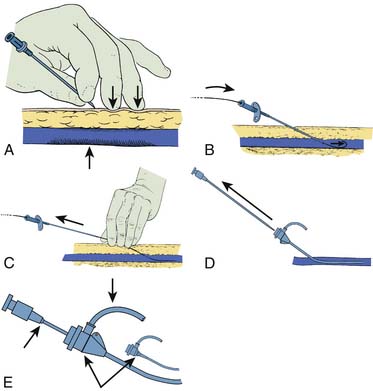 A
B
C
D
E