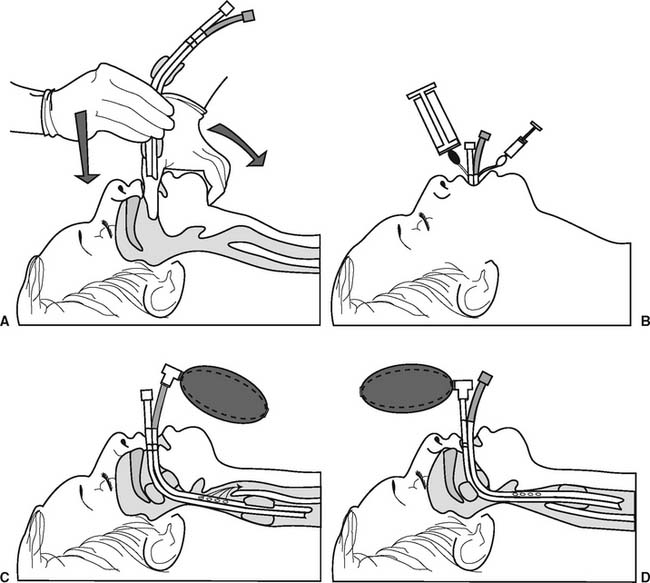 A
B
C
D