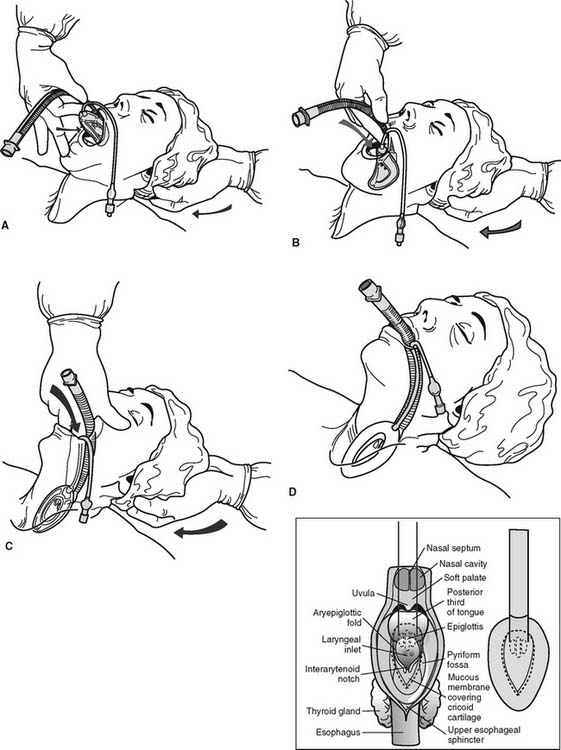 A

B

C

D

Nasal septum
Nasal cavity
Soft palate
Uvula
Posterior third of tongue
Aryepiglottic fold
Epiglottis
Laryngeal inlet
Pyriform fossa
Interarytenoid notch
Mucous membrane covering cricoid cartilage
Thyroid gland
Esophagus
Upper esophageal sphincter