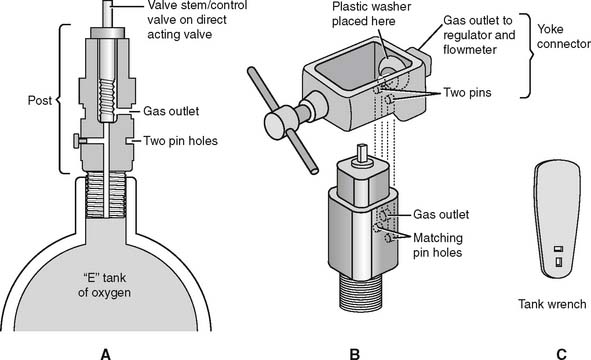 Valve stem/control valve on direct acting valve

Post

Gas outlet

Two pin holes

"E" tank of oxygen

A

Plastic washer placed here

Gas outlet to regulator and flowmeter

Yoke connector

Two pins

Gas outlet

Matching pin holes

B

Tank wrench

C