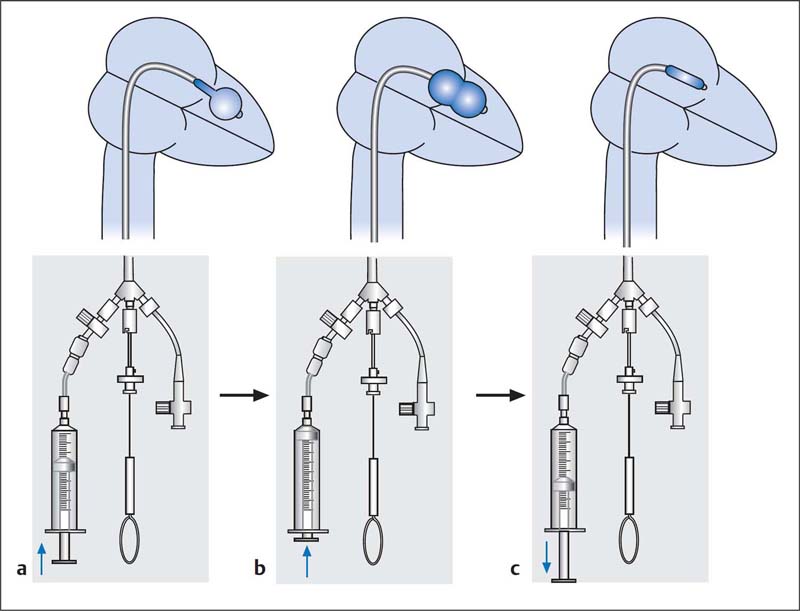 a

b

c