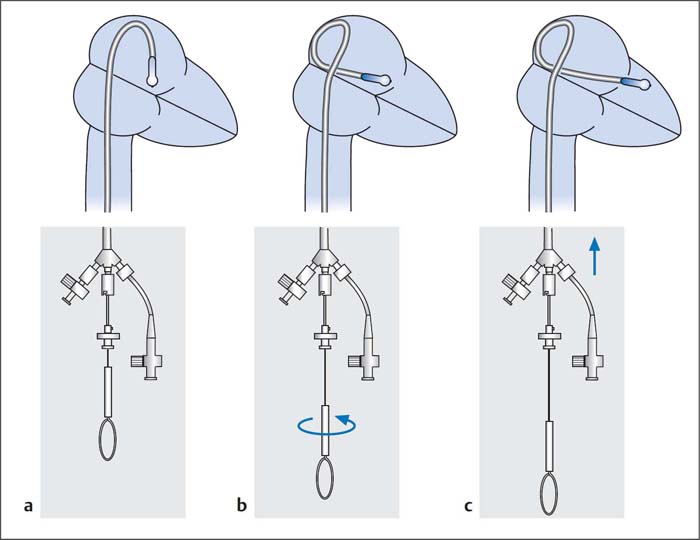 a

b

c