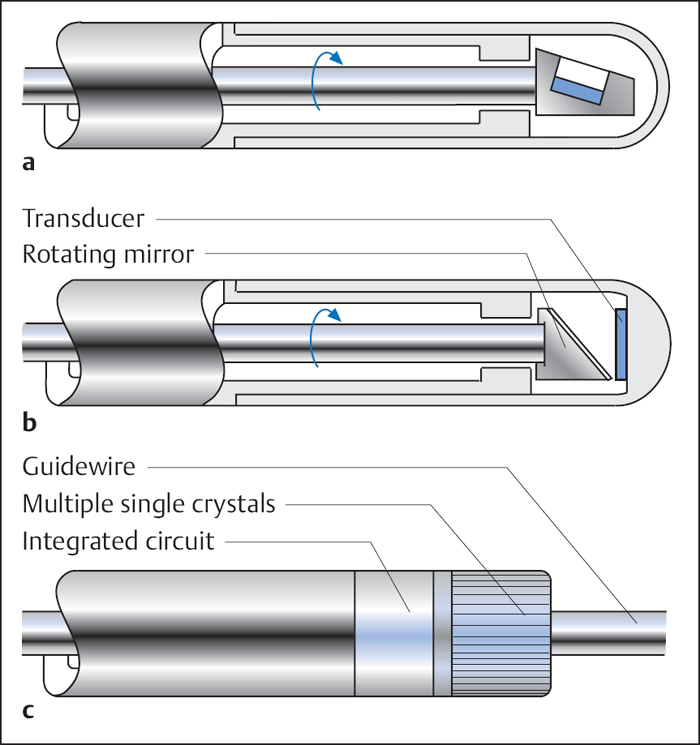 a

Transducer
Rotating mirror

b

Guidewire
Multiple single crystals
Integrated circuit

c