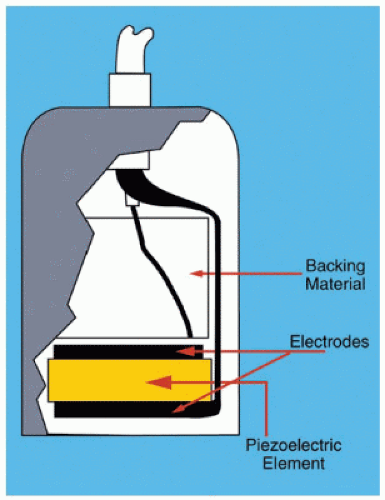 Backing Material

Electrodes

Piezoelectric Element