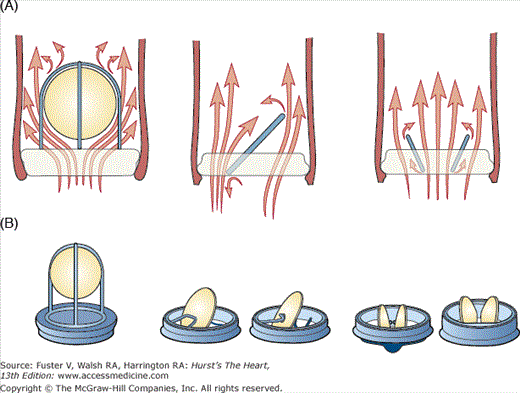 (A)

(B)

Source: Fuster V, Walsh RA, Harrington RA: Hurst's The Heart, 13th Edition: www.accessmedicine.com
Copyright © The McGraw-Hill Companies, Inc. All rights reserved.