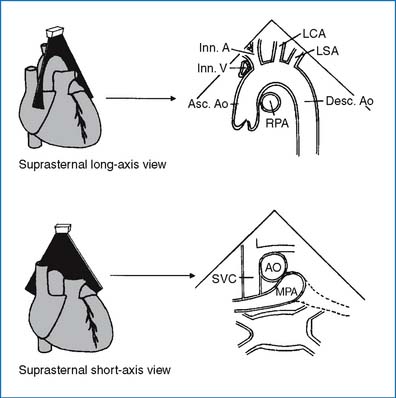 LCA
Inn. A
LSA
Inn. V
Asc. Ao
Desc. Ao
RPA

Suprasternal long-axis view

AO
SVC
MPA

Suprasternal short-axis view